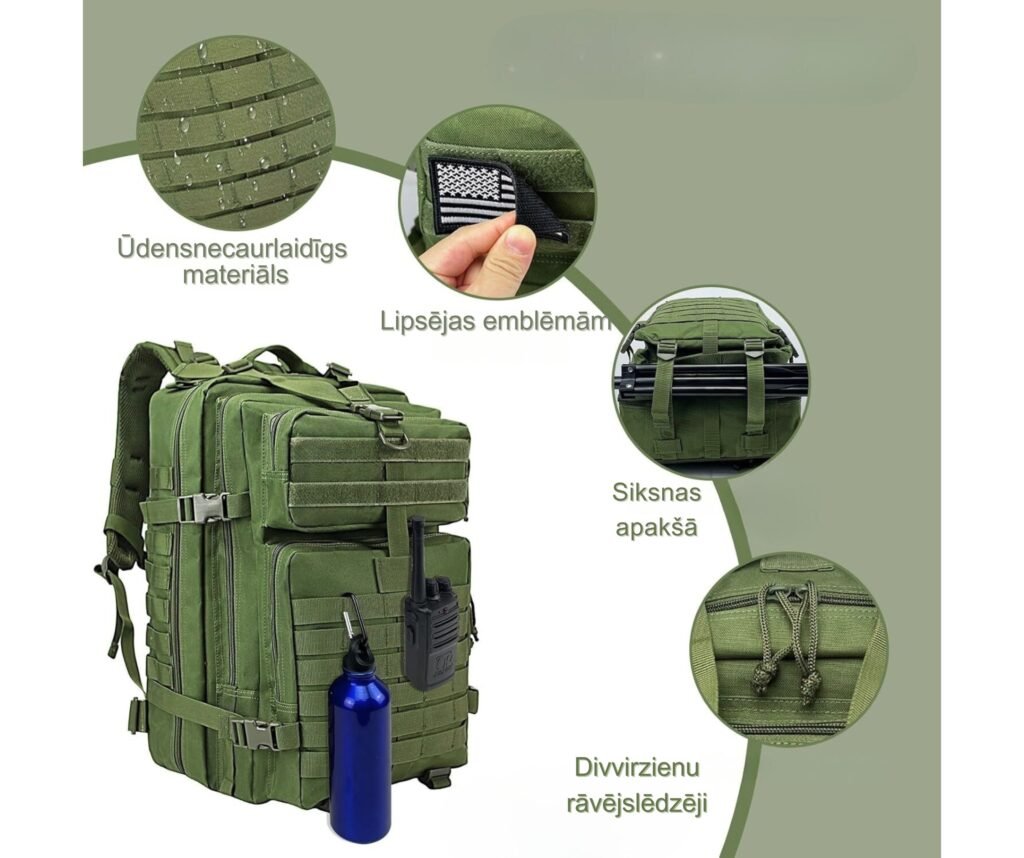 Ūdensnecaurlaidīgs materiāls

Lipsējas emblēmām

Siksnas apakšā

Divvirzienu rāvējslēdzēji